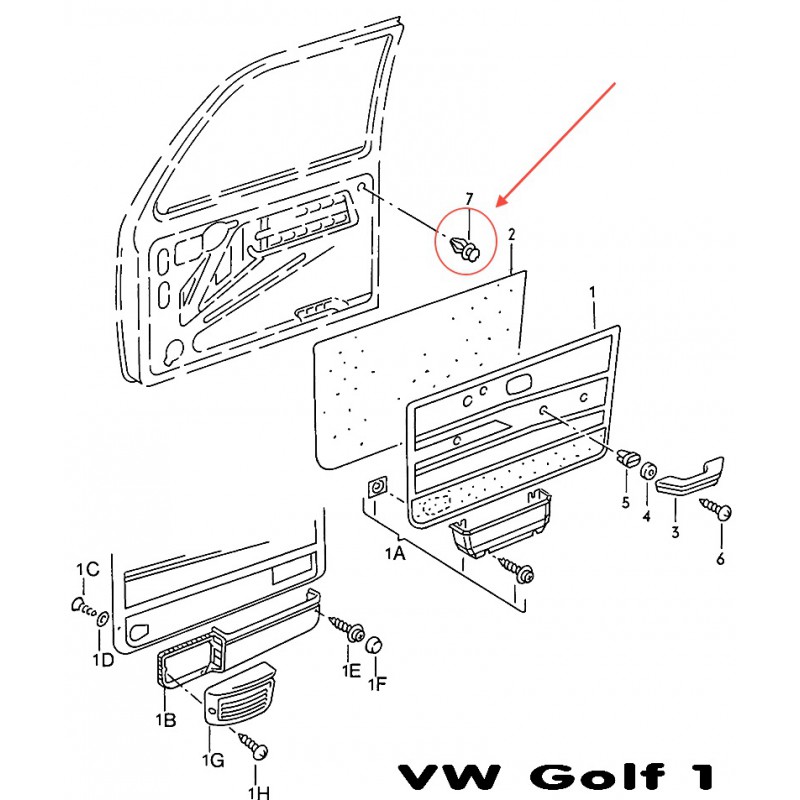 7
2
1
5
4
3
6
1A
1C
1D
1E
1F
1B
1G
1H
VW Golf 1