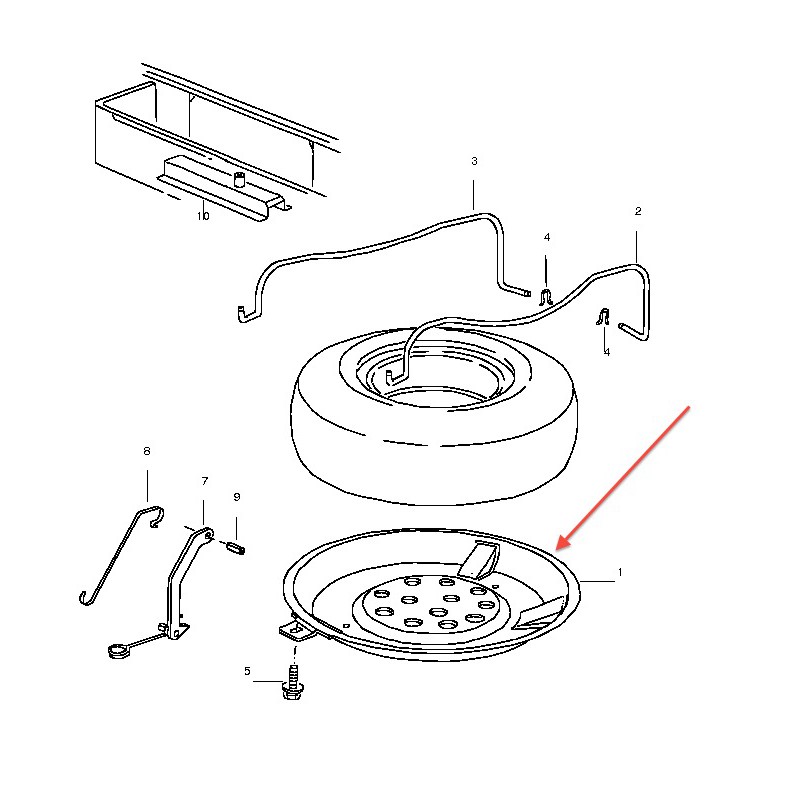 10
3
2
4
4
8
7
9
1
5